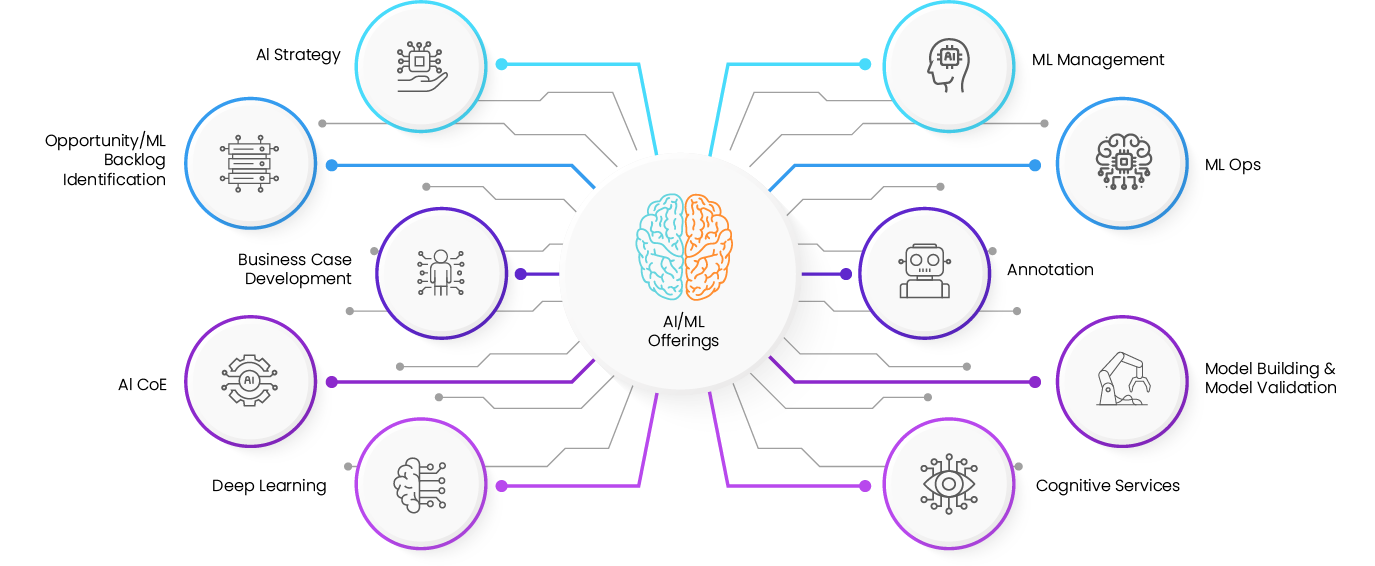 AI Strategy

Opportunity/ML Backlog Identification

Business Case Development

AI CoE

Deep Learning

AI/ML Offerings

ML Management

ML Ops

Annotation

Model Building & Model Validation

Cognitive Services